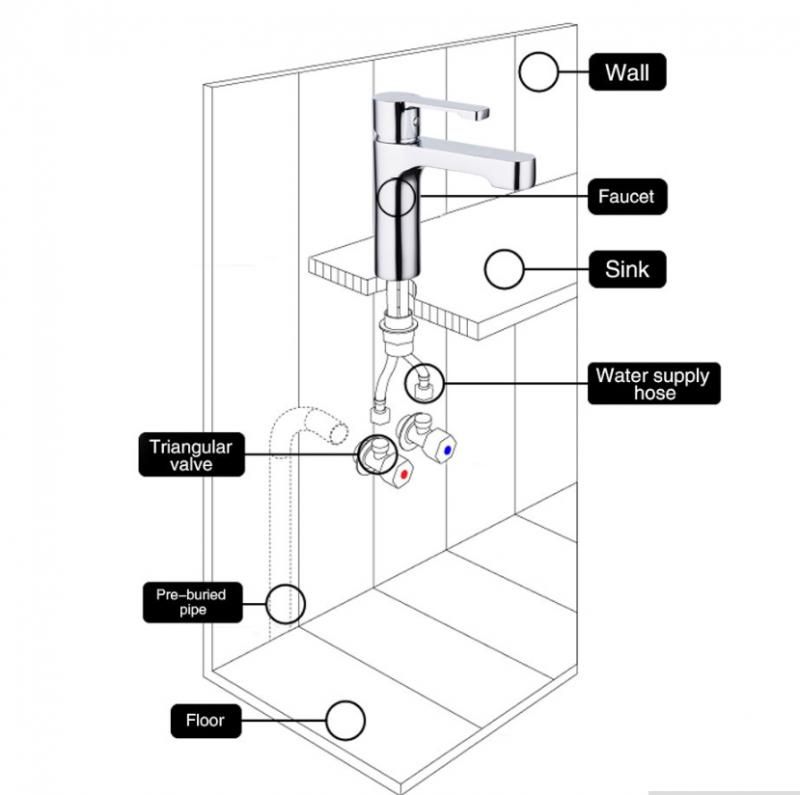 Wall

Faucet

Sink

Water supply hose

Triangular valve

Pre–buried pipe

Floor